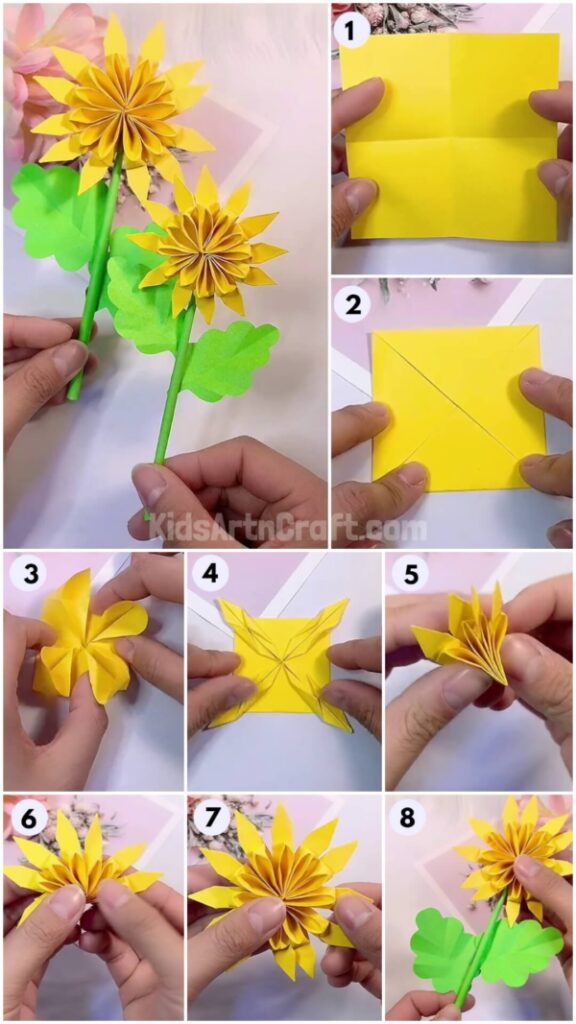 1
2
KidsArtnCraft.com
3
4
5
6
7
8