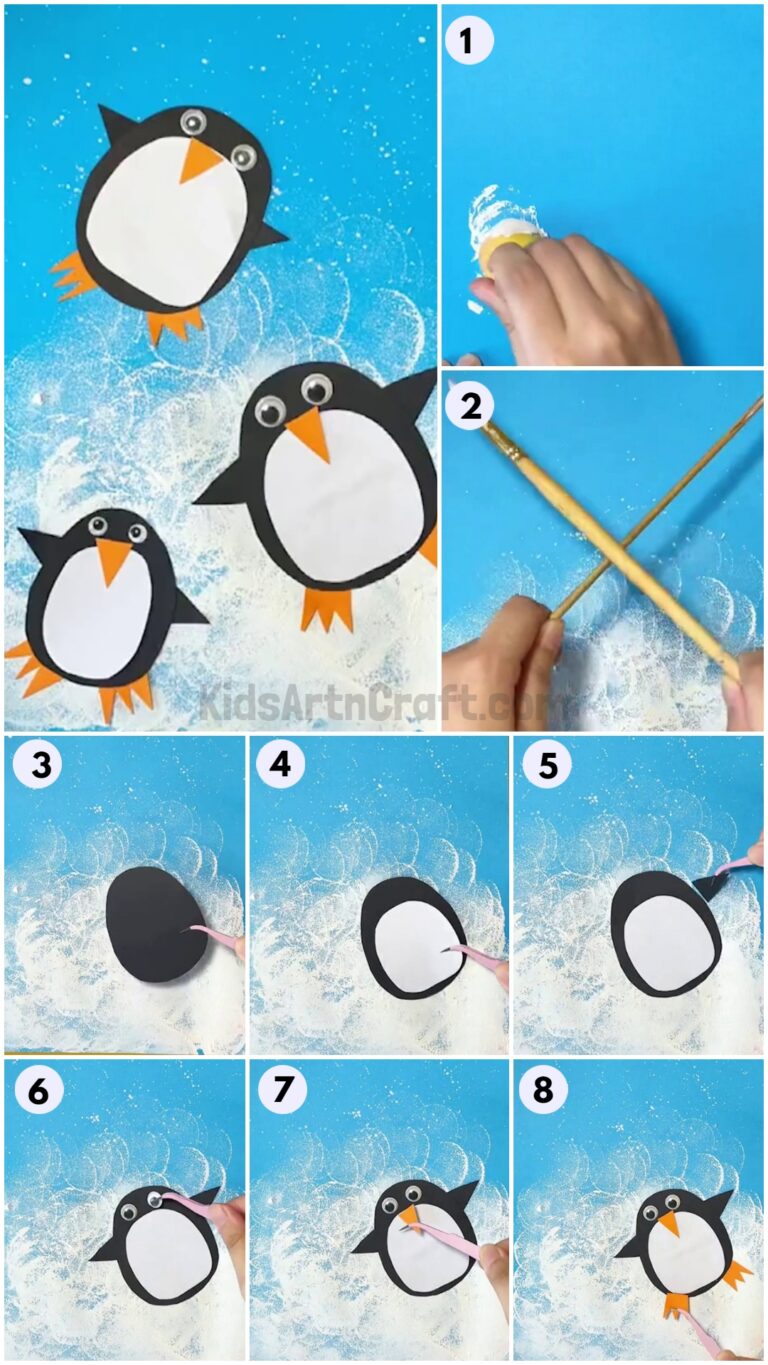 1

2

KidsArtnCraft.com

3

4

5

6

7

8