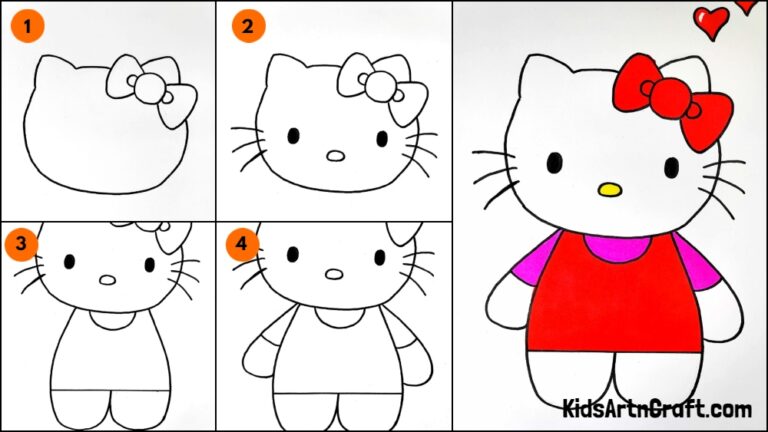 1

2

3

4

KidsArtnCraft.com