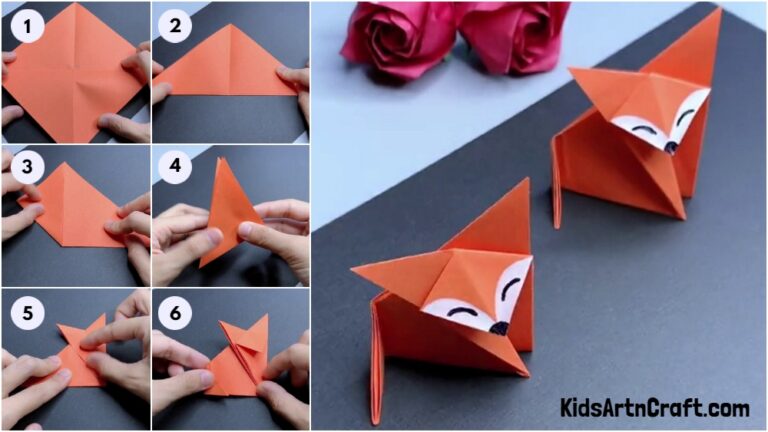 1
2
3
4
5
6
KidsArtnCraft.com