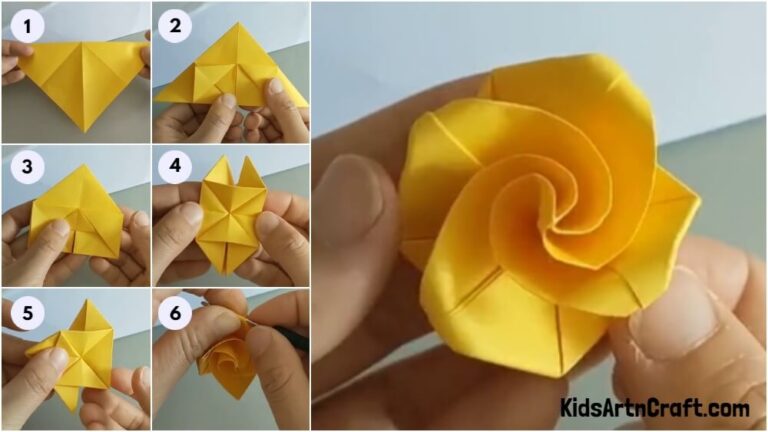 1
2
3
4
5
6
KidsArtnCraft.com