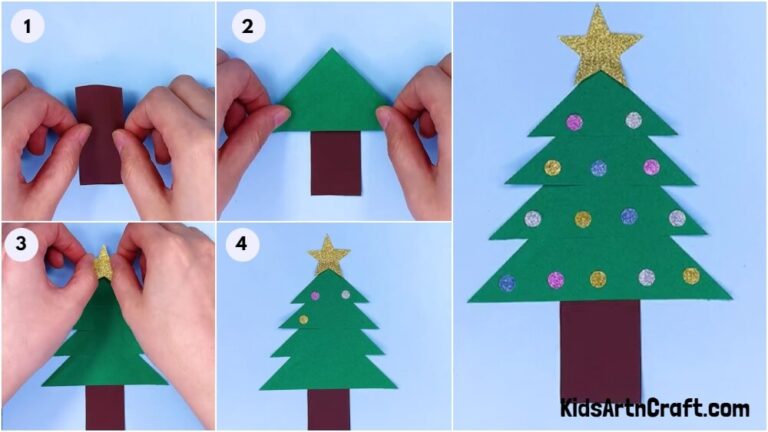 1

2

3

4

KidsArtnCraft.com