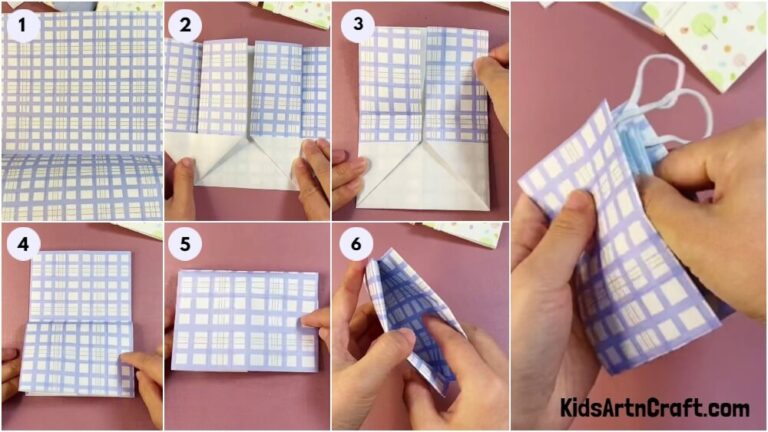 1
2
3
4
5
6
KidsArtnCraft.com