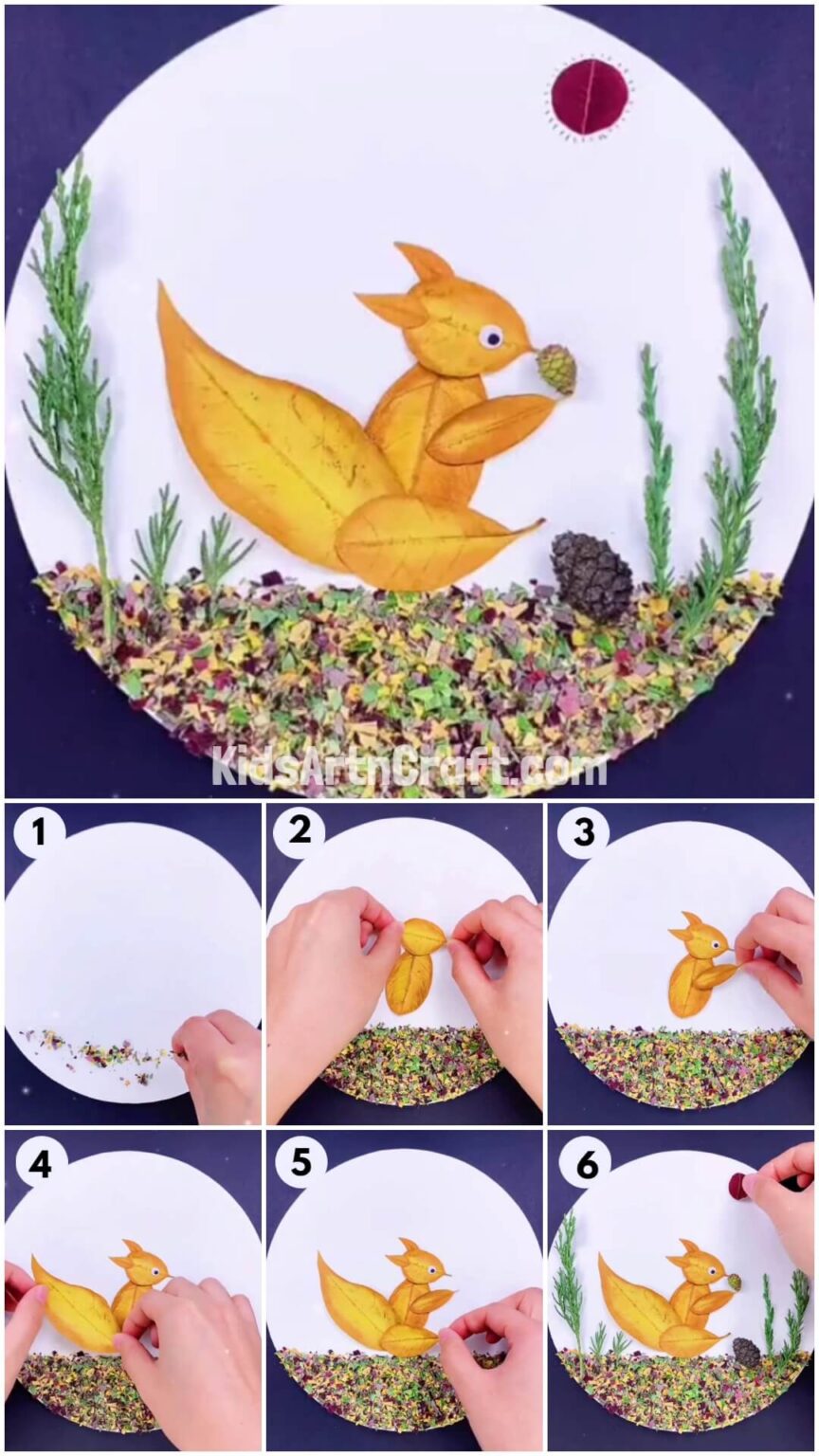 KidsArtnCraft.com

1

2

3

4

5

6