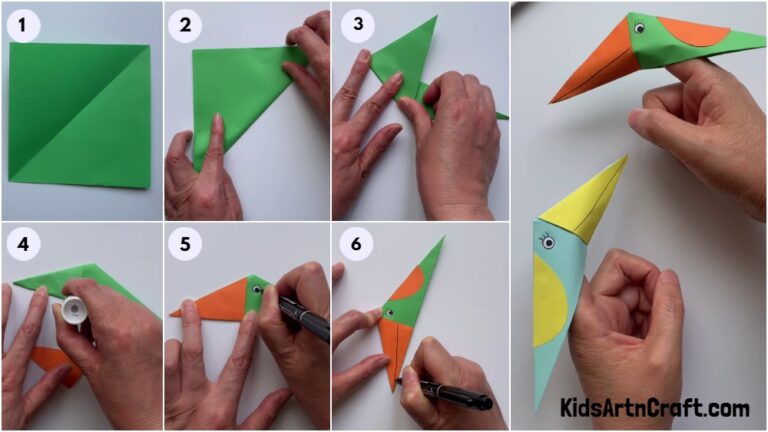 1

2

3

4

5

6

KidsArtnCraft.com