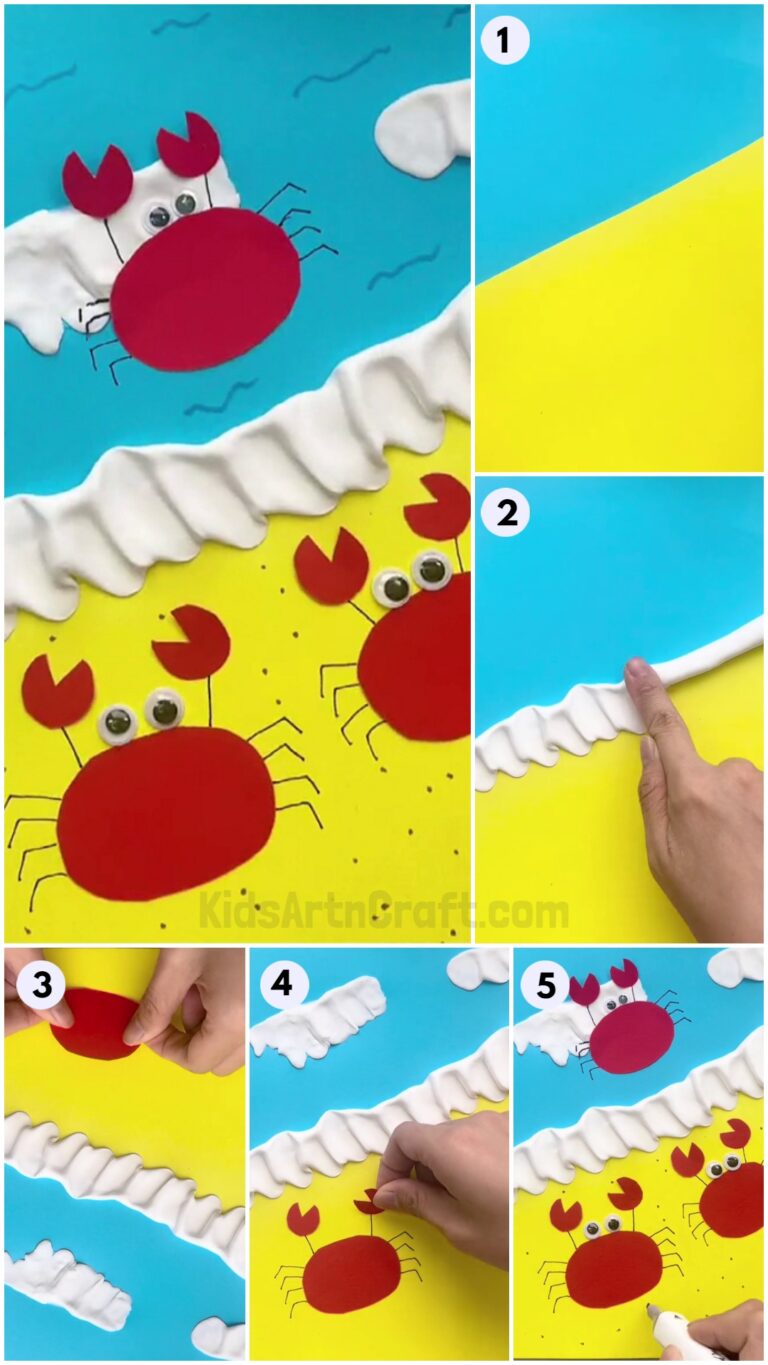 1

2

KidsArtnCraft.com

3

4

5