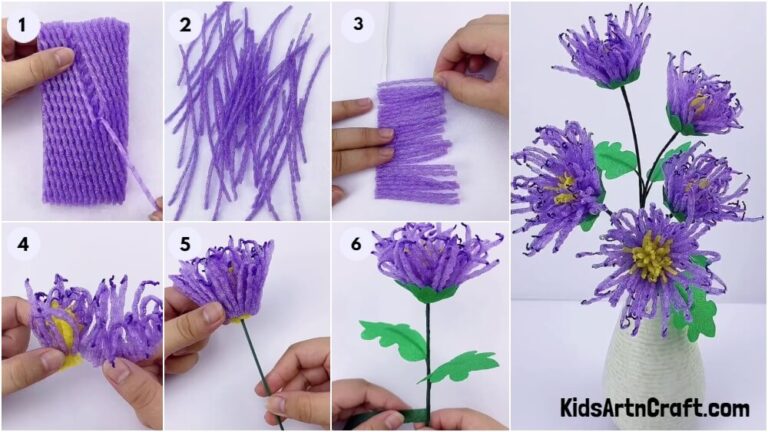 1

2

3

4

5

6

KidsArtnCraft.com