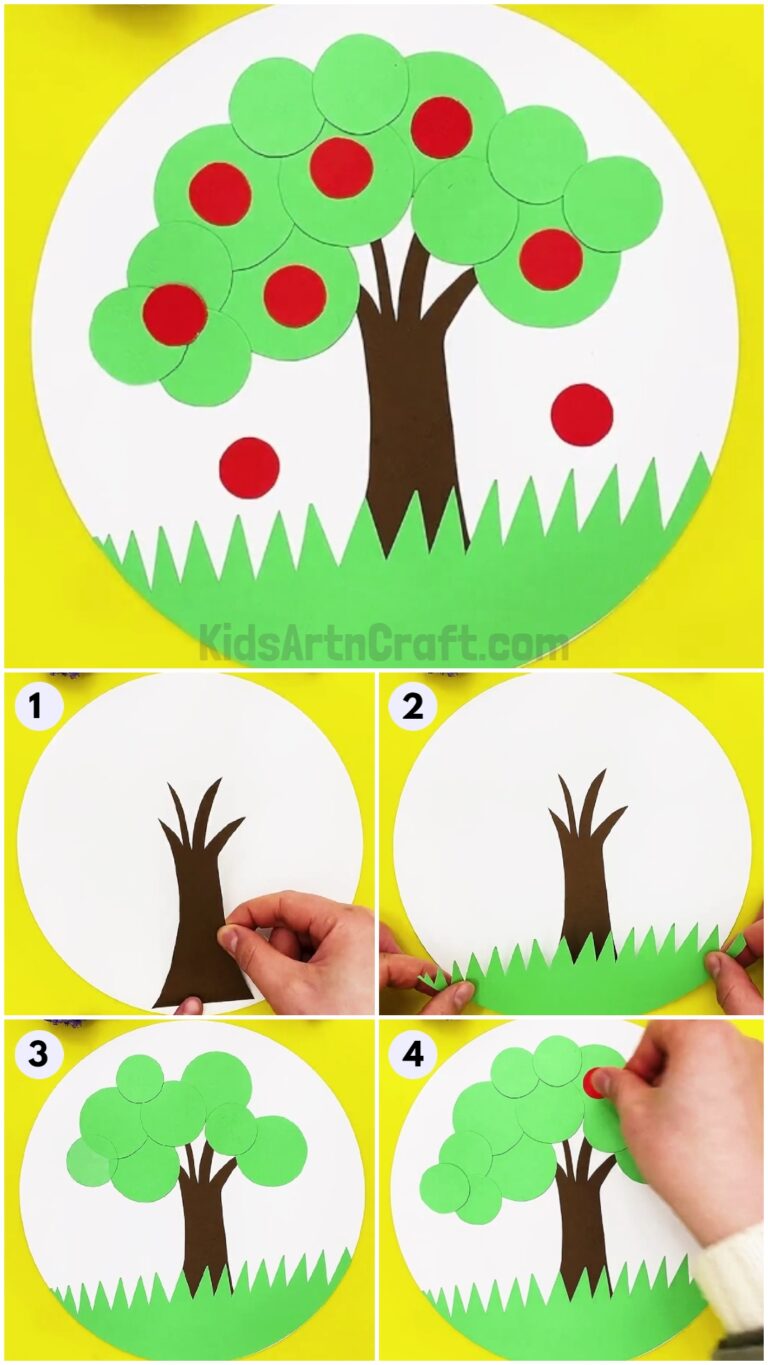 KidsArtnCraft.com

1

2

3

4