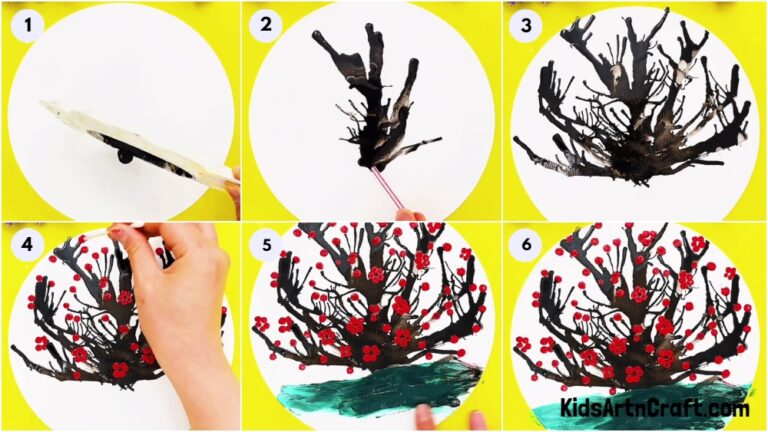 1
2
3
4
5
6
KidsArtnCraft.com