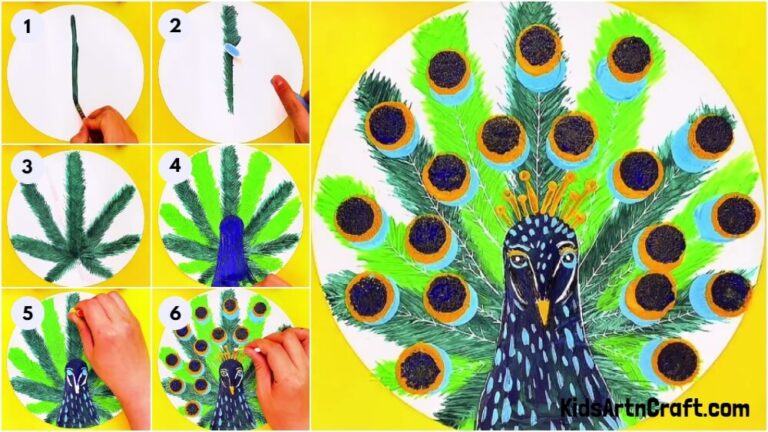 1
2
3
4
5
6
KidsArtnCraft.com