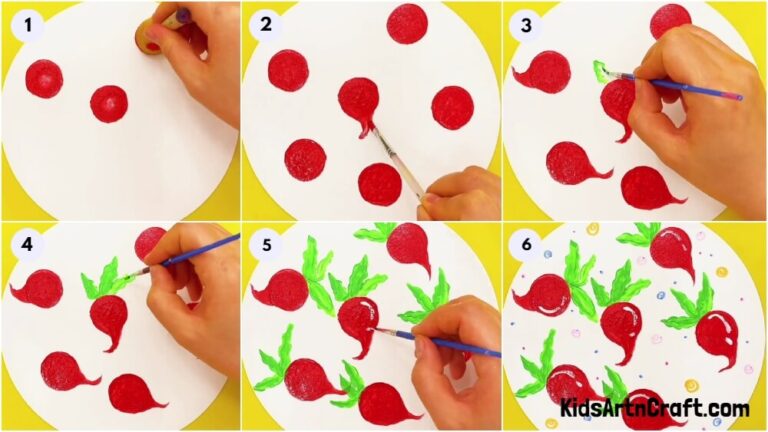 1
2
3
4
5
6
KidsArtnCraft.com