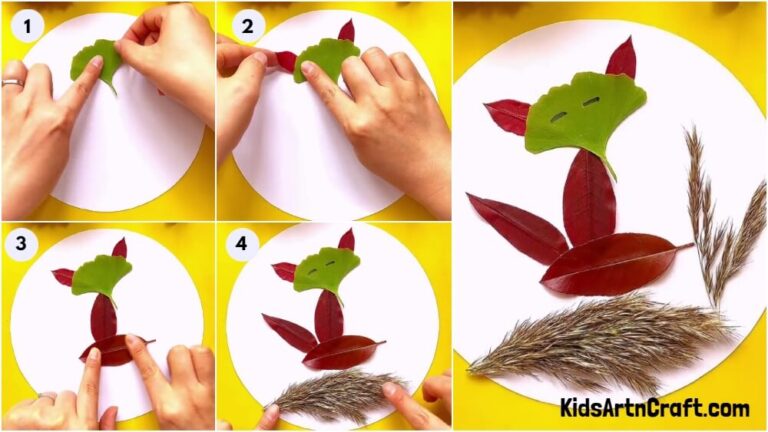 1

2

3

4

KidsArtnCraft.com