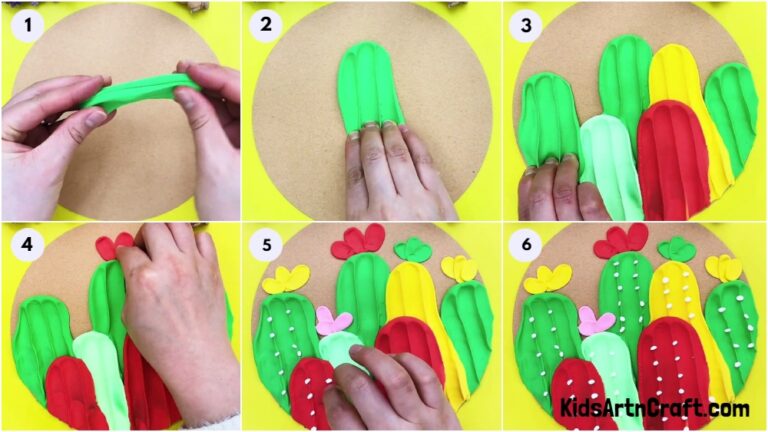 1
2
3
4
5
6
KidsArtnCraft.com